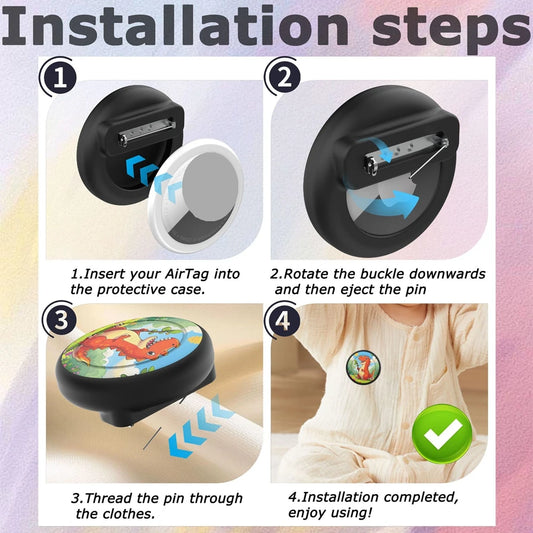 Installation steps

1

1.Insert your AirTag into the protective case.

2

2.Rotate the buckle downwards and then eject the pin

3

3.Thread the pin through the clothes.

4

4.Installation completed, enjoy using!